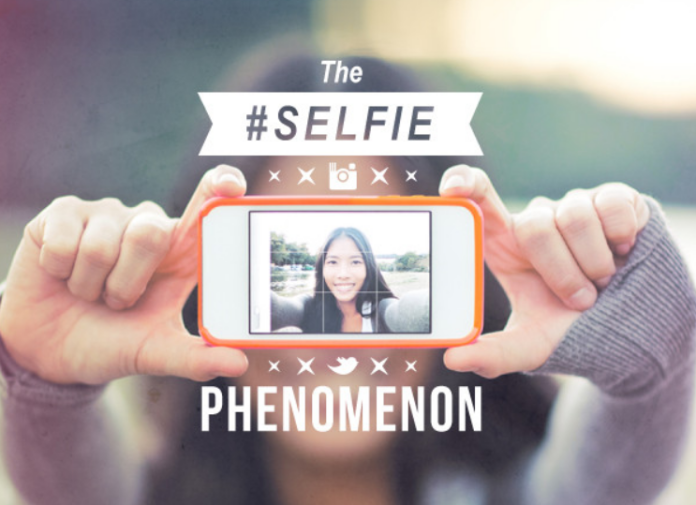 The

#SELFIE

PHENOMENON